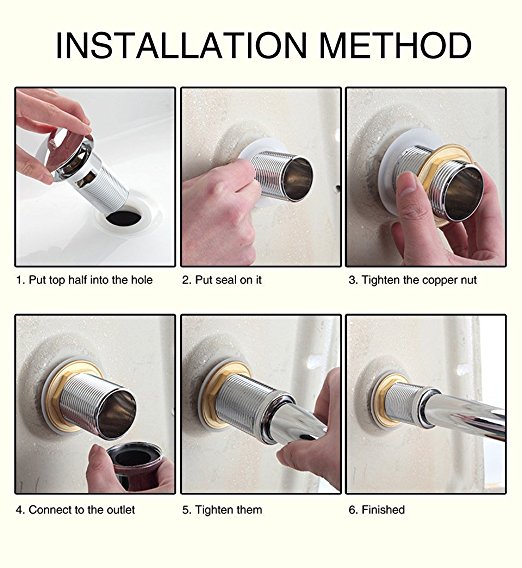 INSTALLATION METHOD

1. Put top half into the hole

2. Put seal on it

3. Tighten the copper nut

4. Connect to the outlet

5. Tighten them

6. Finished